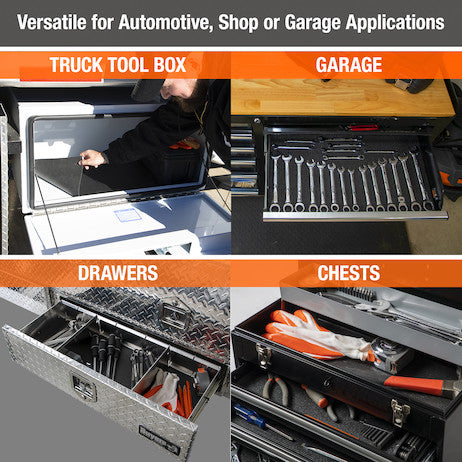 Versatile for Automotive, Shop or Garage Applications

TRUCK TOOL BOX

GARAGE

DRAWERS

CHESTS