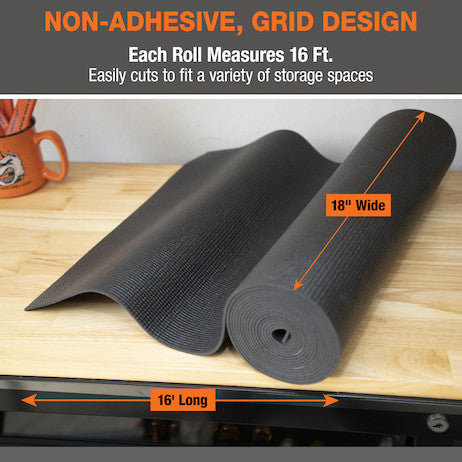 NON-ADHESIVE, GRID DESIGN

Each Roll Measures 16 Ft.
Easily cuts to fit a variety of storage spaces

18" Wide

16' Long